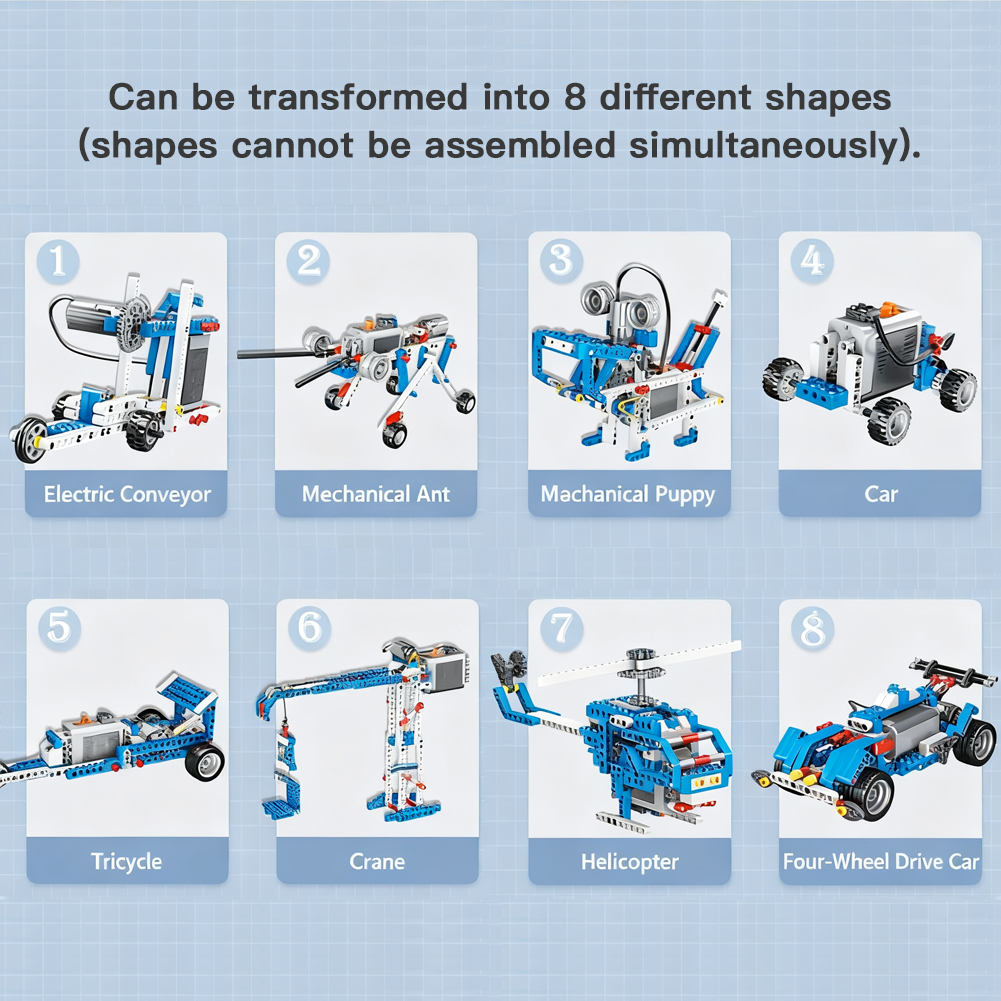 Can be transformed into 8 different shapes (shapes cannot be assembled simultaneously).

1
Electric Conveyor

2
Mechanical Ant

3
Machanical Puppy

4
Car

5
Tricycle

6
Crane

7
Helicopter

8
Four-Wheel Drive Car